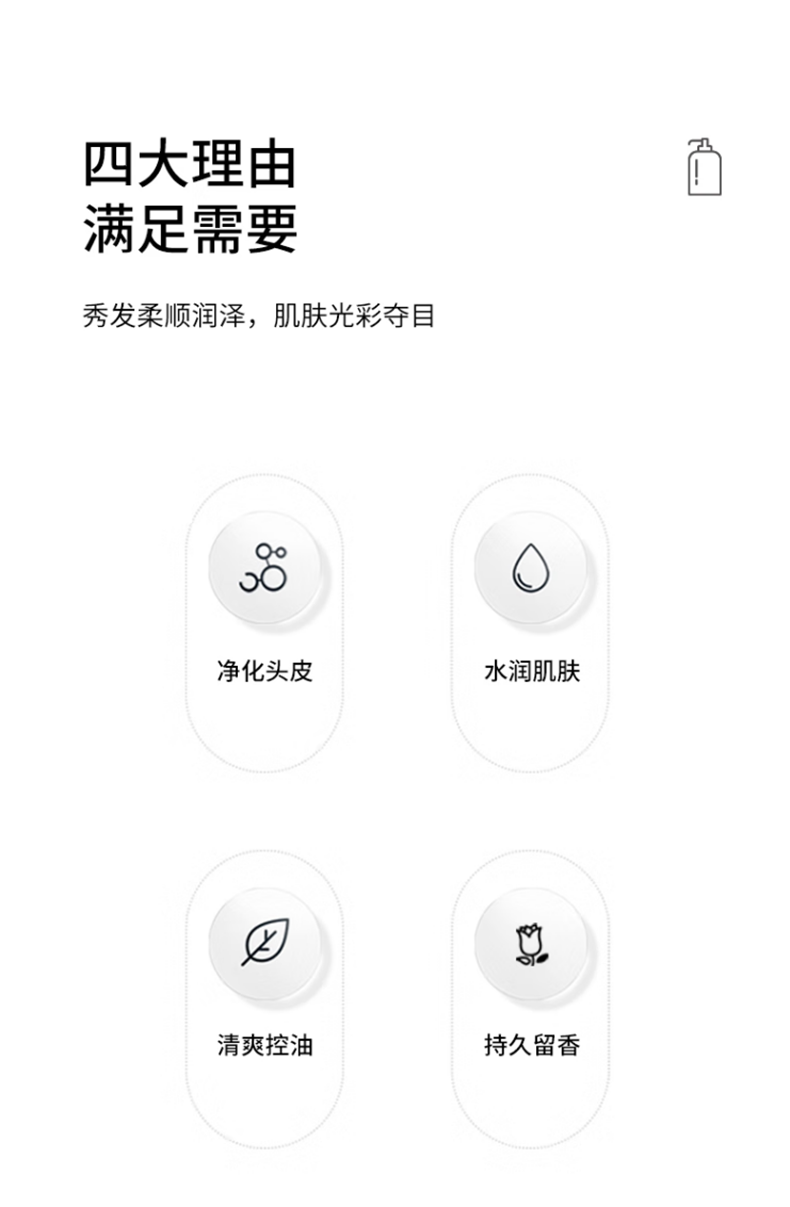 四大理由
满足需要

秀发柔顺润泽，肌肤光彩夺目

净化头皮

水润肌肤

清爽控油

持久留香