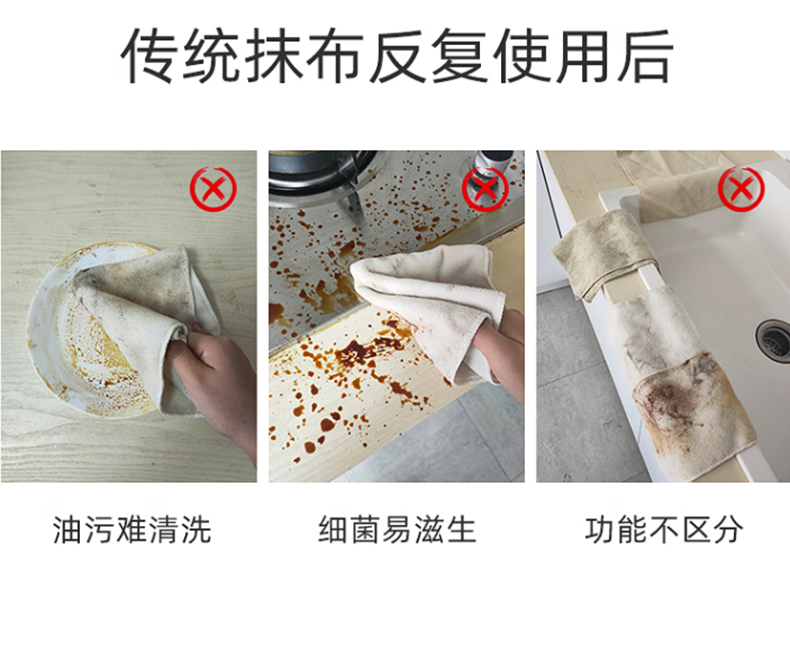 传统抹布反复使用后

油污难清洗

细菌易滋生

功能不区分