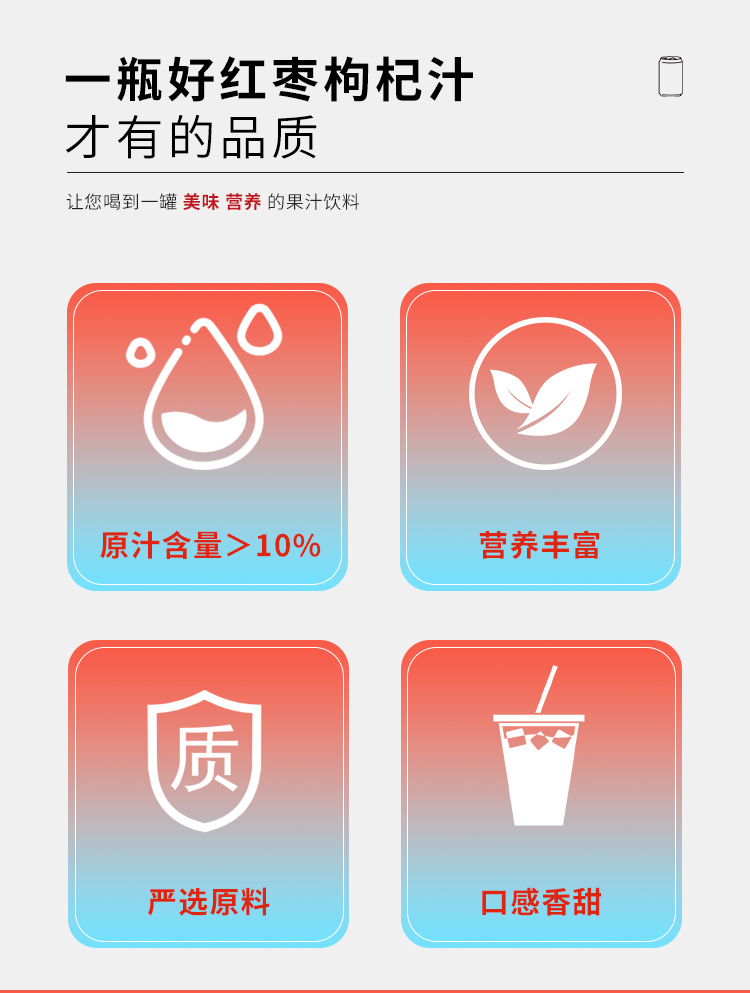 一瓶好红枣枸杞汁
才有的品质

让您喝到一罐 美味 营养 的果汁饮料

原汁含量＞10%

营养丰富

质

严选原料

口感香甜