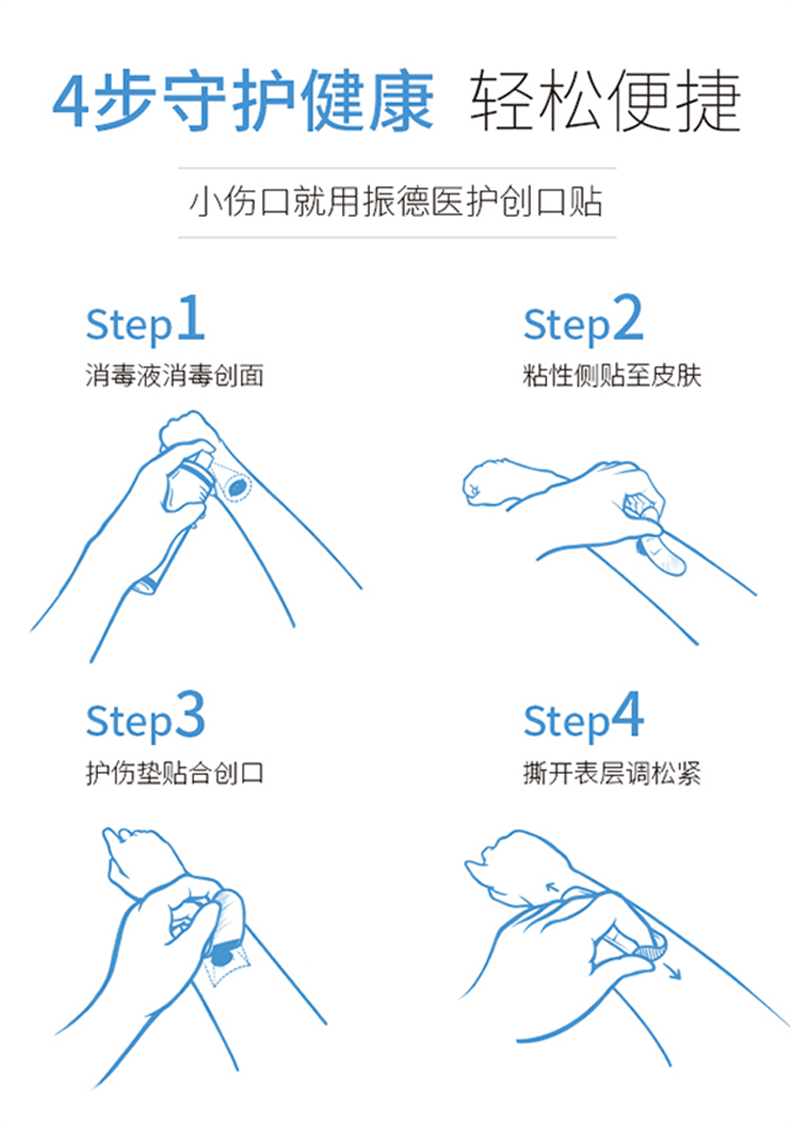 4步守护健康 轻松便捷

小伤口就用振德医护创口贴

Step1
消毒液消毒创面

Step2
粘性侧贴至皮肤

Step3
护伤垫贴合创口

Step4
撕开表层调松紧