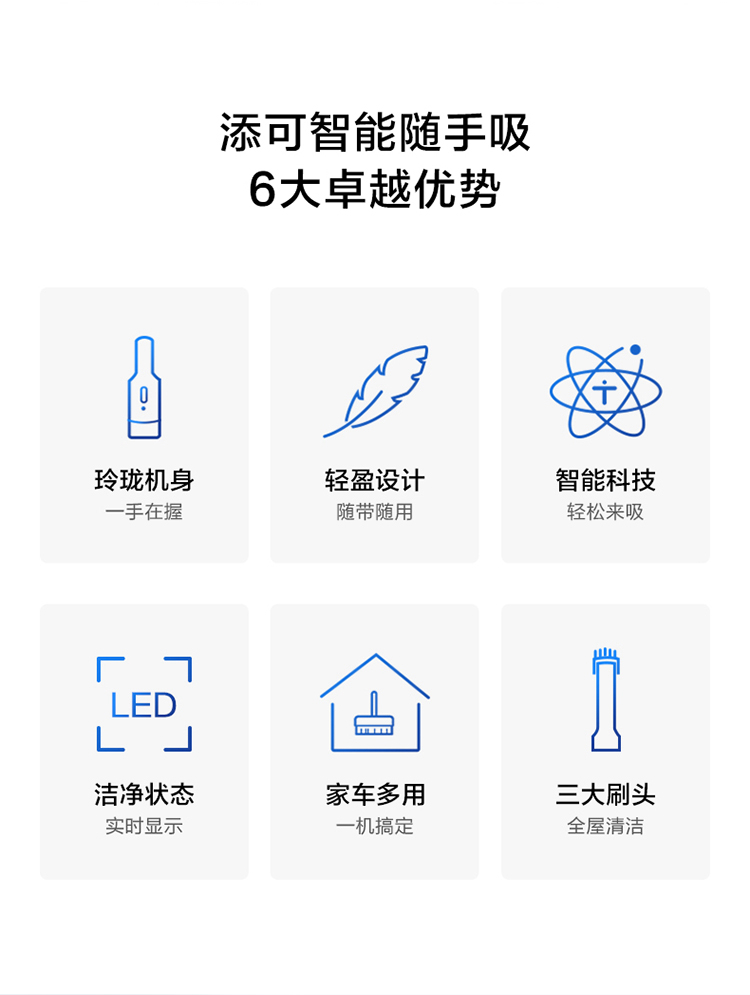 添可智能随手吸
6大卓越优势

玲珑机身
一手在握

轻盈设计
随带随用

智能科技
轻松来吸

LED

洁净状态
实时显示

家车多用
一机搞定

三大刷头
全屋清洁