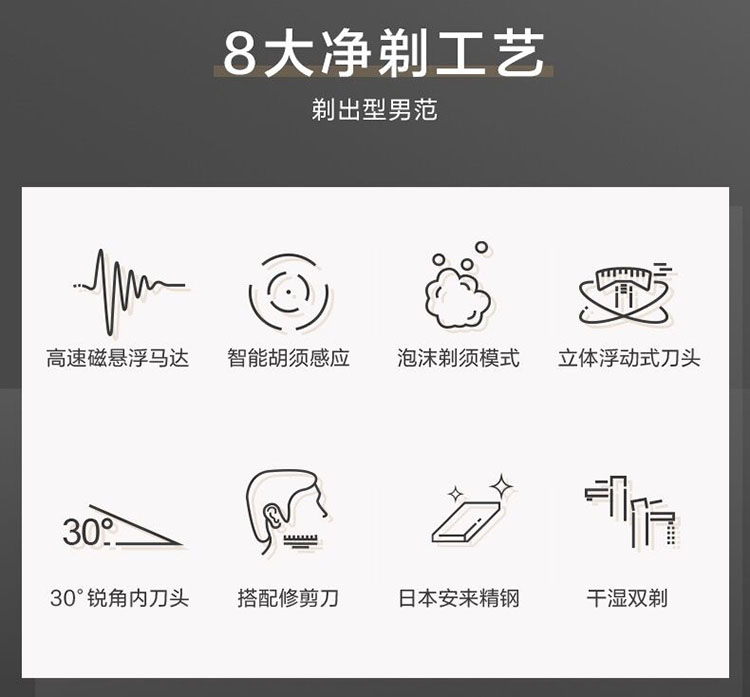 8大净剃工艺

剃出型男范

高速磁悬浮马达

智能胡须感应

泡沫剃须模式

立体浮动式刀头

30°

30°锐角内刀头

搭配修剪刀

日本安来精钢

干湿双剃