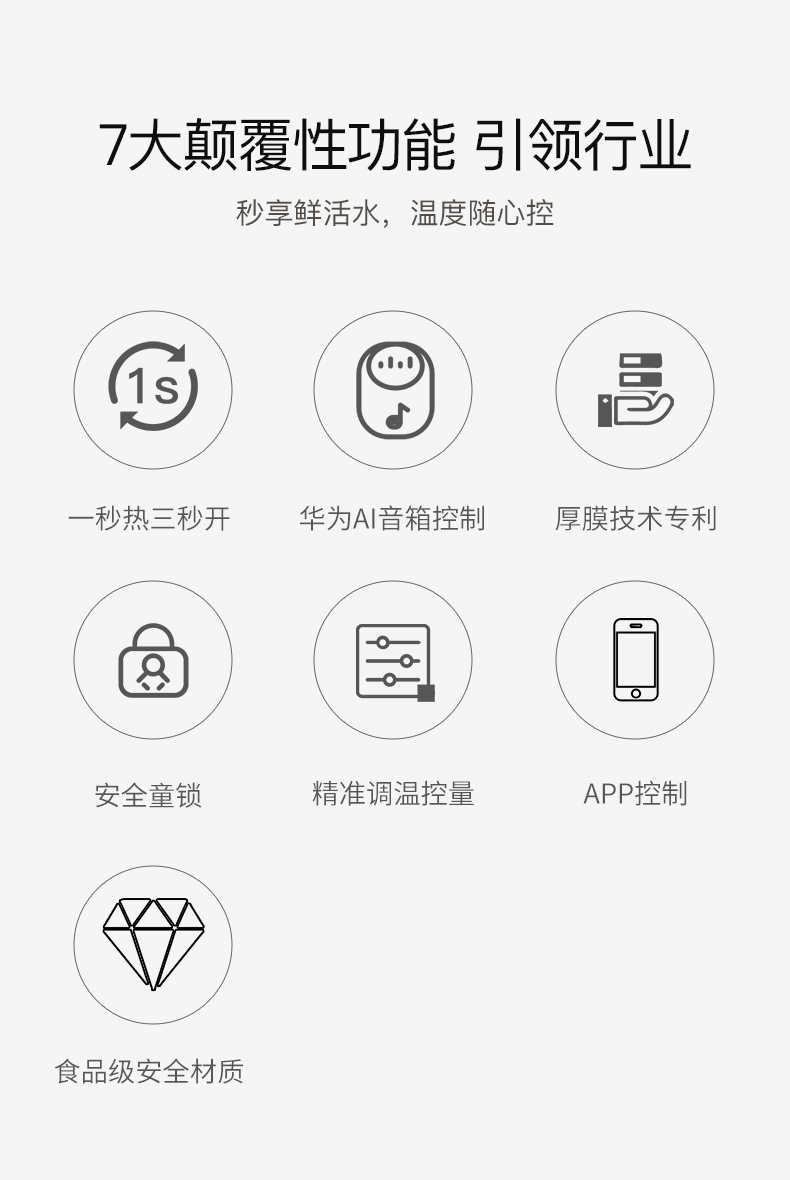 7大颠覆性功能 引领行业

秒享鲜活水，温度随心控

1s

一秒热三秒开

华为AI音箱控制

厚膜技术专利

安全童锁

精准调温控量

APP控制

食品级安全材质