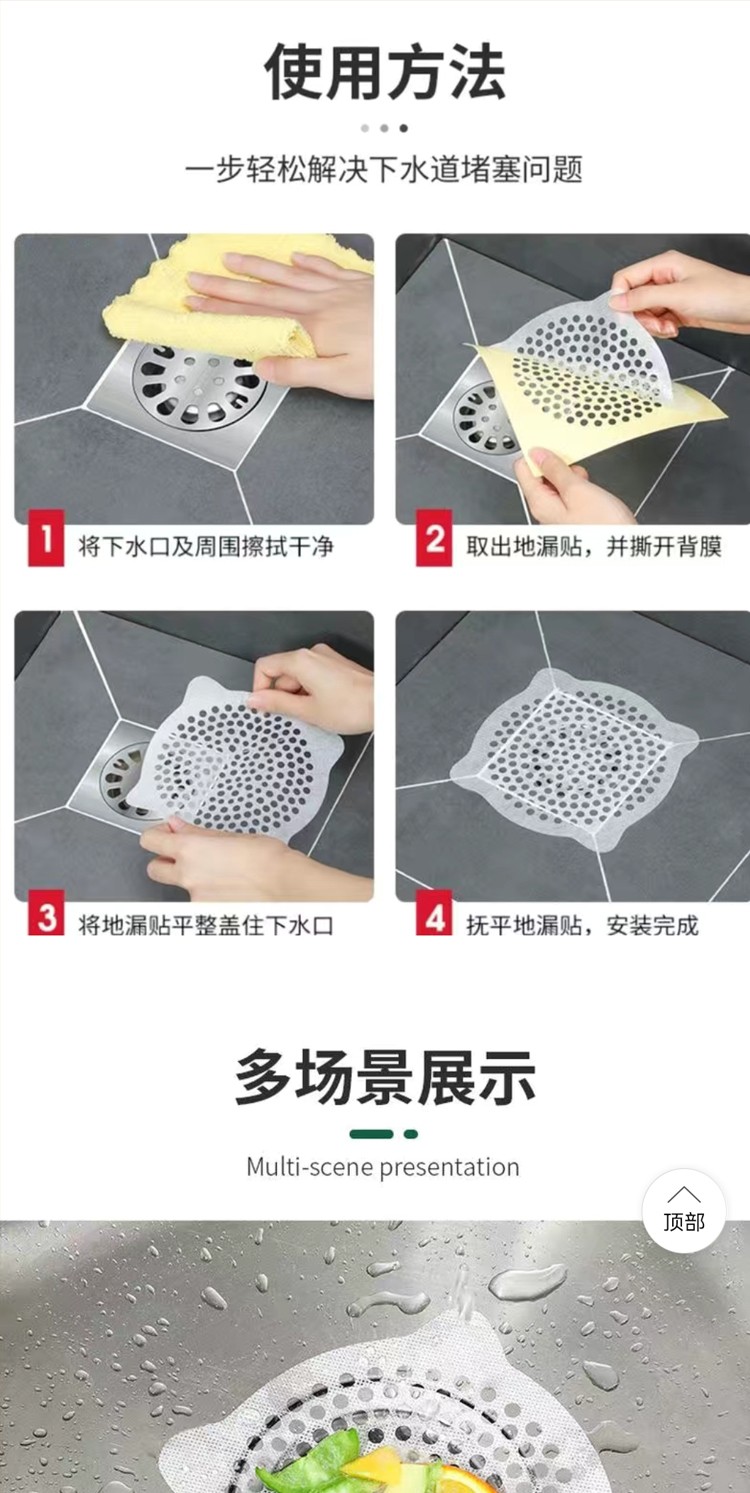 使用方法

一步轻松解决下水道堵塞问题

1 将下水口及周围擦拭干净

2 取出地漏贴，并撕开背膜

3 将地漏贴平整盖住下水口

4 抚平地漏贴，安装完成

多场景展示

Multi-scene presentation

顶部