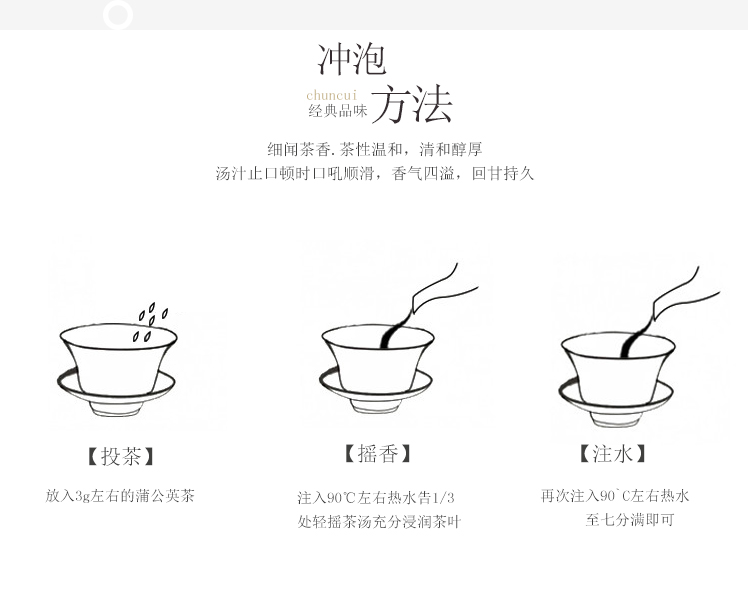 冲泡

chuncui
经典品味 方法

细闻茶香.茶性温和，清和醇厚
汤汁止口顿时口吼顺滑，香气四溢，回甘持久

【投茶】

放入3g左右的蒲公英茶

【摇香】

注入90℃左右热水告1/3
处轻摇茶汤充分浸润茶叶

【注水】

再次注入90`C左右热水
至七分满即可