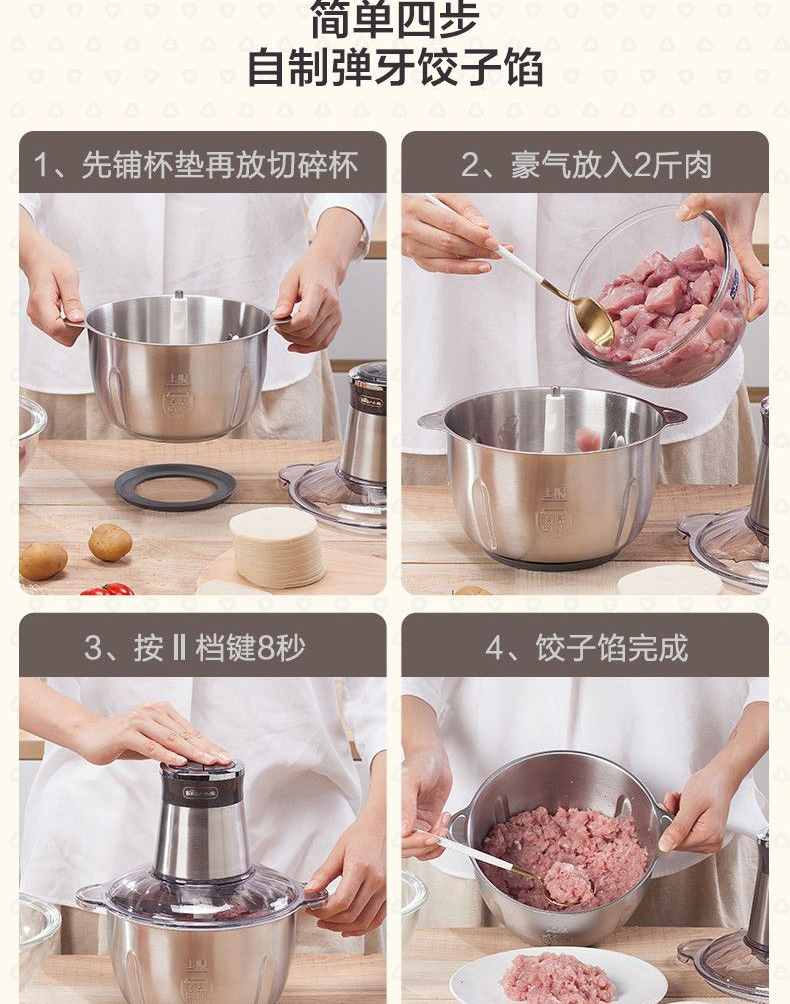 简单四步
自制弹牙饺子馅

1、先铺杯垫再放切碎杯

2、豪气放入2斤肉

3、按 II 档键8秒

4、饺子馅完成